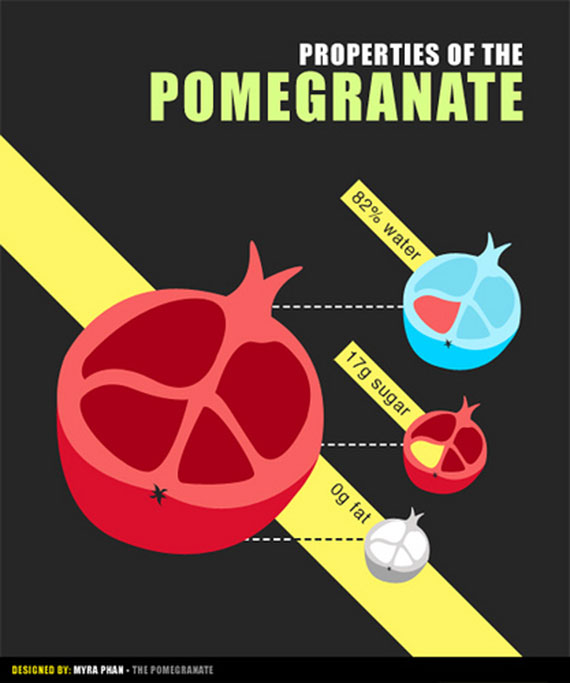 PROPERTIES OF THE
POMEGRANATE

82% water

17g sugar

0g fat

DESIGNED BY: MYRA PHAN - THE POMEGRANATE